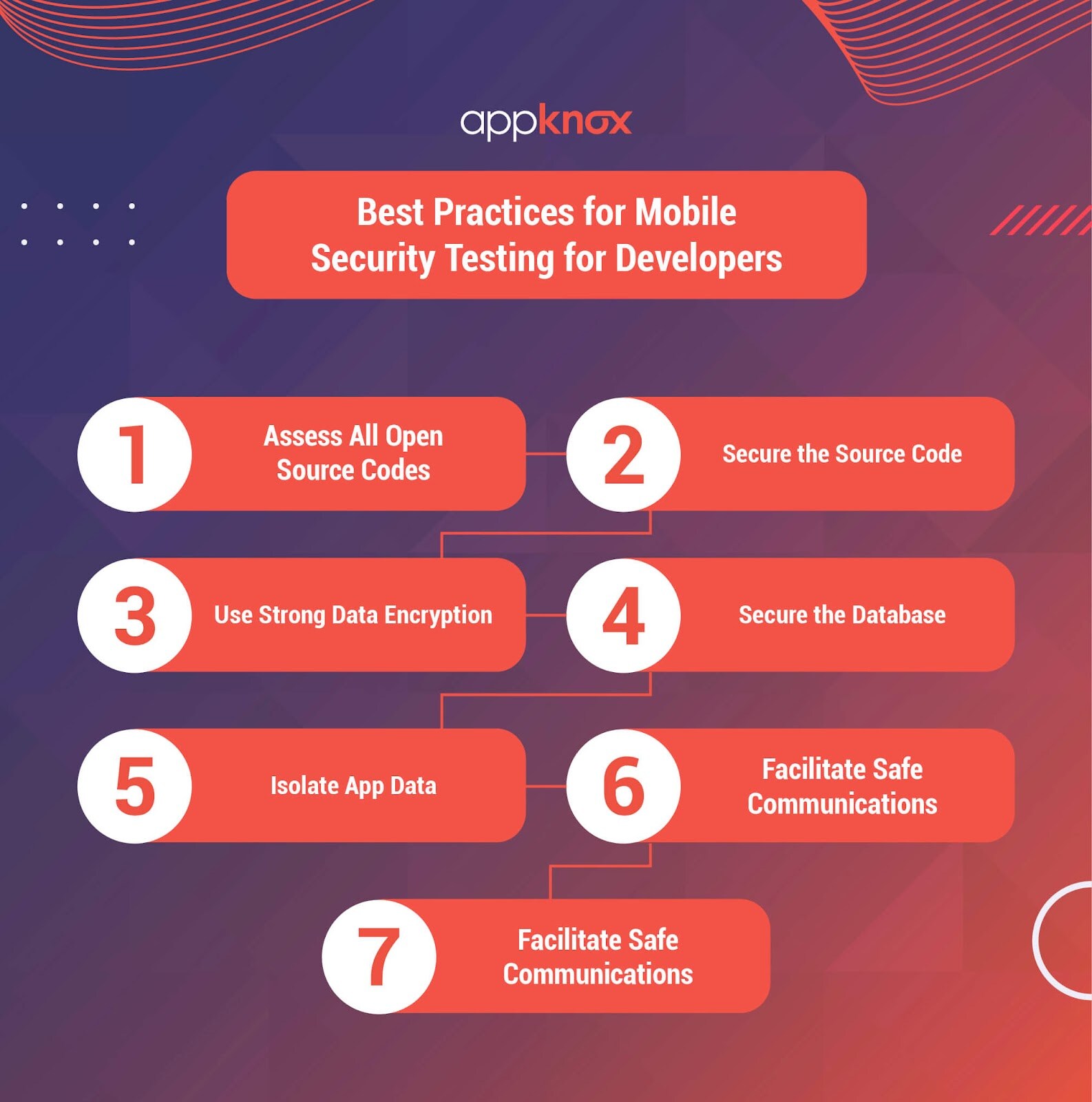 appknox

Best Practices for Mobile Security Testing for Developers

1 Assess All Open Source Codes

2 Secure the Source Code

3 Use Strong Data Encryption

4 Secure the Database

5 Isolate App Data

6 Facilitate Safe Communications

7 Facilitate Safe Communications